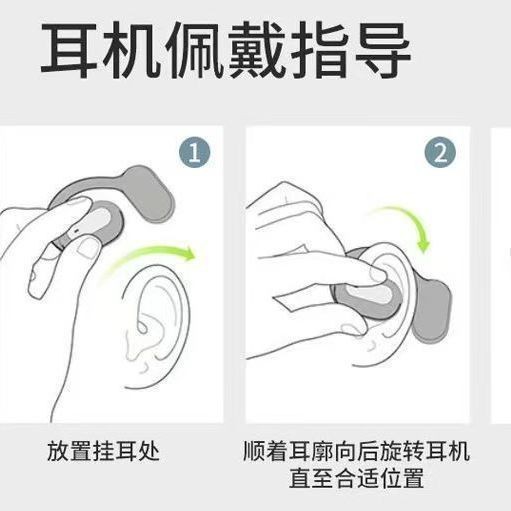 耳机佩戴指导

1

放置挂耳处

2

顺着耳廓向后旋转耳机直至合适位置